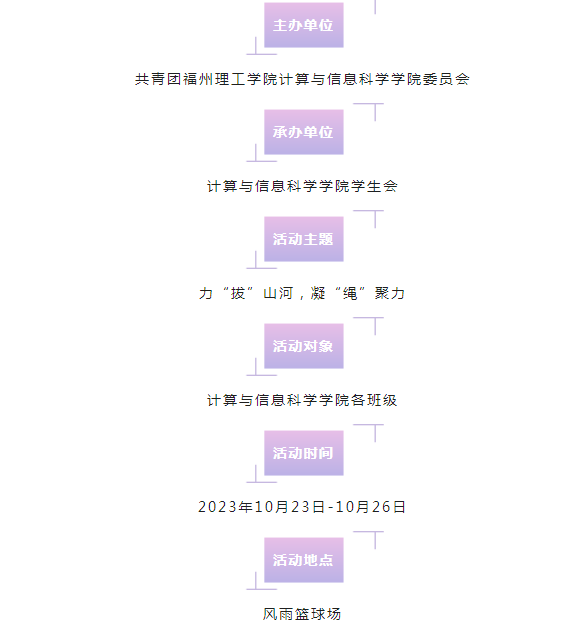 主办单位

共青团福州理工学院计算与信息科学学院委员会

承办单位

计算与信息科学学院学生会

活动主题

力“拔”山河，凝“绳”聚力

活动对象

计算与信息科学学院各班级

活动时间

2023年10月23日-10月26日

活动地点

风雨篮球场